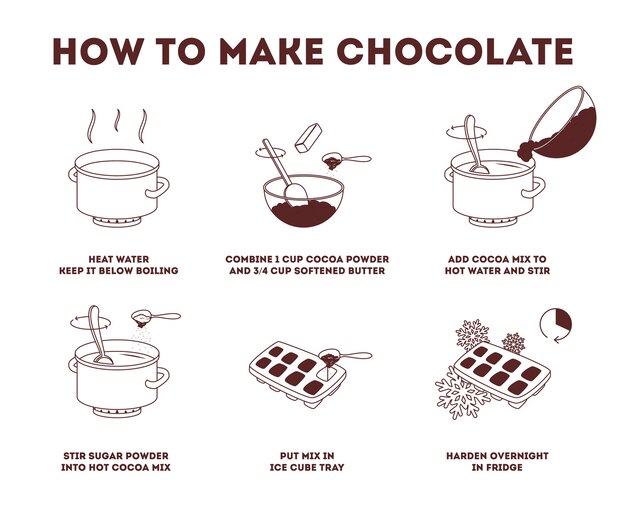 HOW TO MAKE CHOCOLATE

HEAT WATER
KEEP IT BELOW BOILING

COMBINE 1 CUP COCOA POWDER
AND 3/4 CUP SOFTENED BUTTER

ADD COCOA MIX TO
HOT WATER AND STIR

STIR SUGAR POWDER
INTO HOT COCOA MIX

PUT MIX IN
ICE CUBE TRAY

HARDEN OVERNIGHT
IN FRIDGE