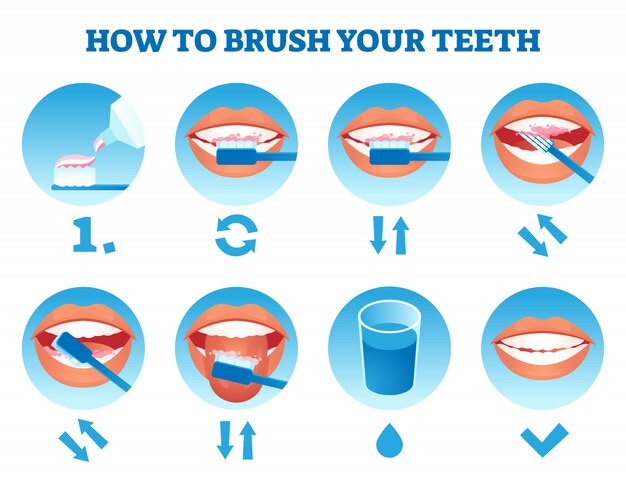 HOW TO BRUSH YOUR TEETH

1.