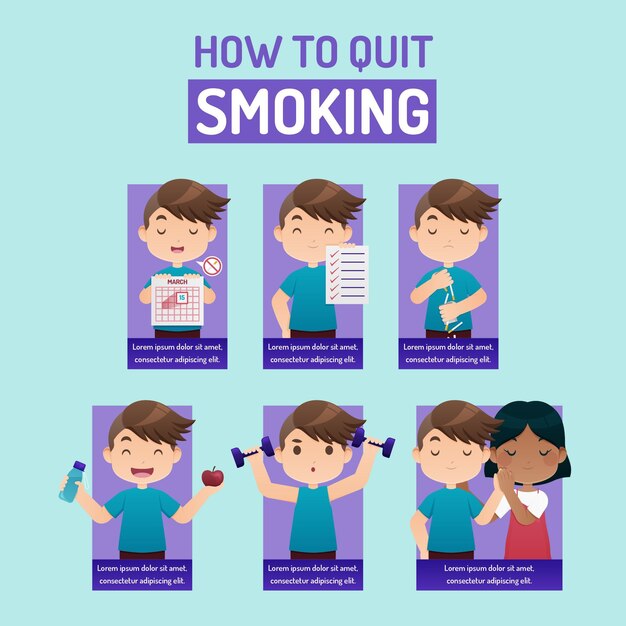 HOW TO QUIT
SMOKING

MARCH
15

Lorem ipsum dolor sit amet, consectetur adipiscing elit.

Lorem ipsum dolor sit amet, consectetur adipiscing elit.

Lorem ipsum dolor sit amet, consectetur adipiscing elit.

Lorem ipsum dolor sit amet, consectetur adipiscing elit.

Lorem ipsum dolor sit amet, consectetur adipiscing elit.

Lorem ipsum dolor sit amet, consectetur adipiscing elit.