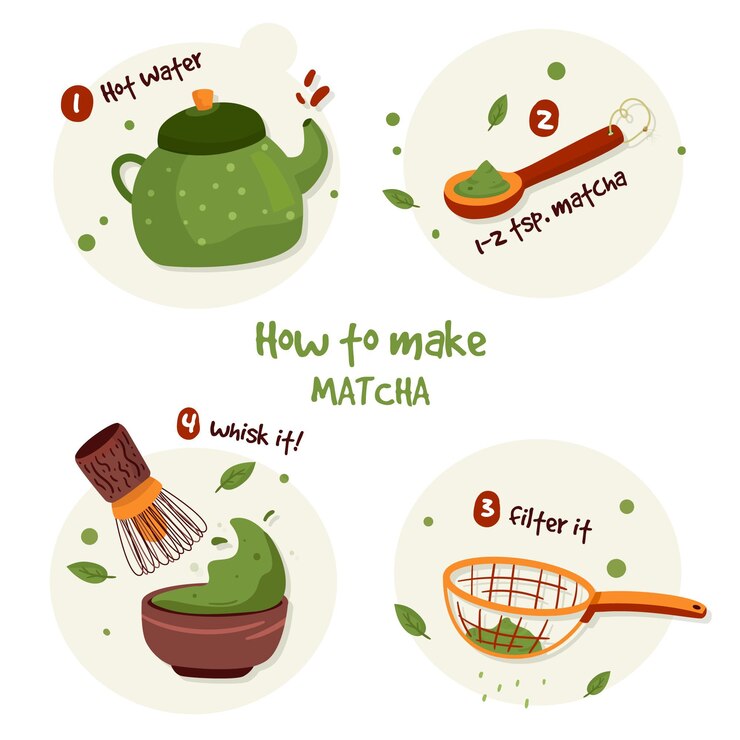 1 Hot water

2 1-2 tsp. matcha

How to make
MATCHA

4 whisk it!

3 filter it