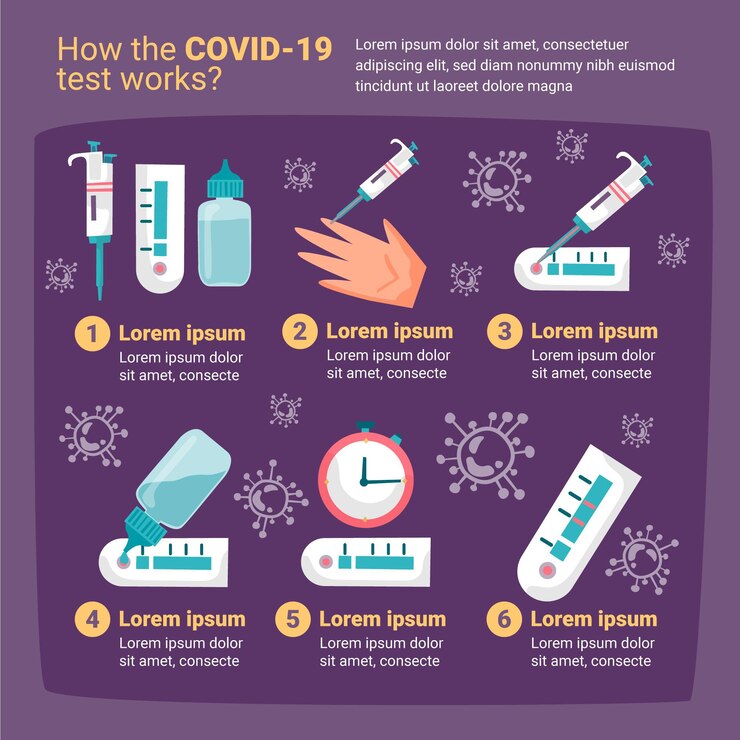 How the COVID-19 test works?

Lorem ipsum dolor sit amet, consectetuer adipiscing elit, sed diam nonummy nibh euismod tincidunt ut laoreet dolore magna

1 Lorem ipsum
Lorem ipsum dolor sit amet, consecte

2 Lorem ipsum
Lorem ipsum dolor sit amet, consecte

3 Lorem ipsum
Lorem ipsum dolor sit amet, consecte

4 Lorem ipsum
Lorem ipsum dolor sit amet, consecte

5 Lorem ipsum
Lorem ipsum dolor sit amet, consecte

6 Lorem ipsum
Lorem ipsum dolor sit amet, consecte