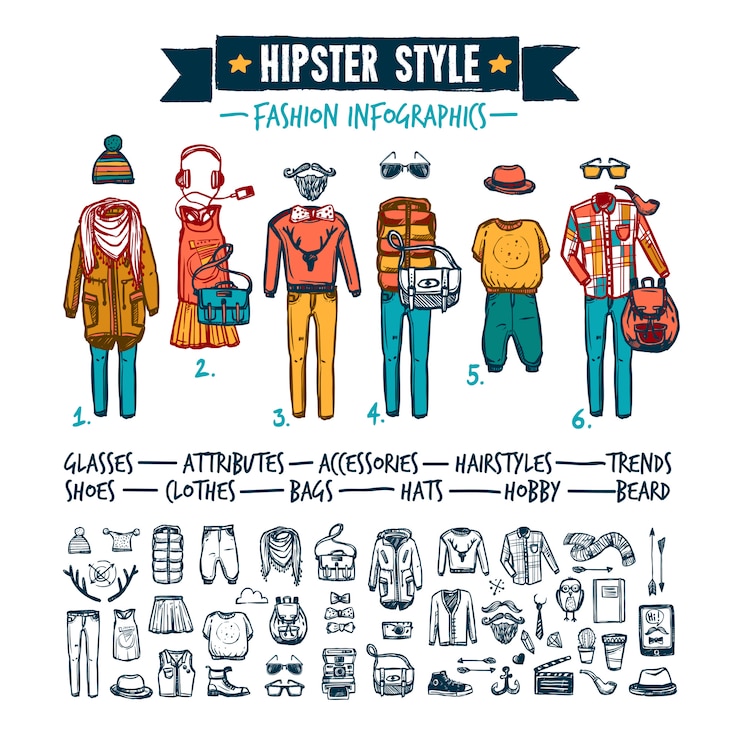 HIPSTER STYLE

FASHION INFOGRAPHICS

1.

2.

3.

4.

5.

6.

GLASSES — ATTRIBUTES — ACCESSORIES — HAIRSTYLES — TRENDS
SHOES — CLOTHES — BAGS — HATS — HOBBY — BEARD

Hi!