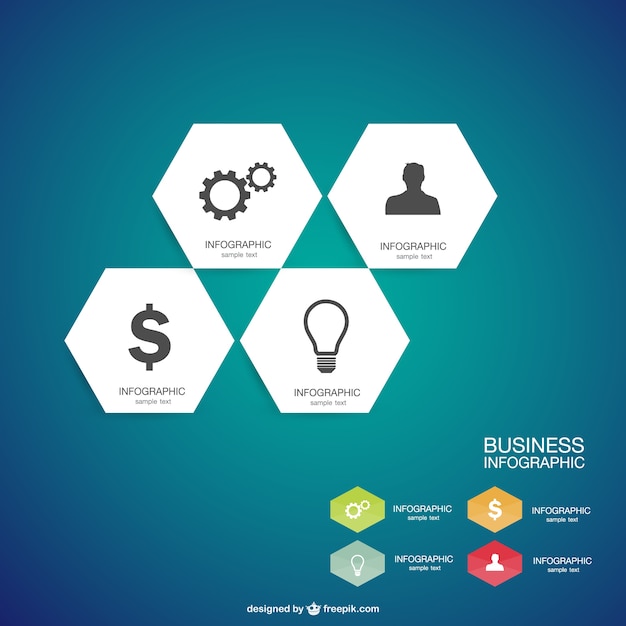 INFOGRAPHIC
sample text

INFOGRAPHIC
sample text

$

INFOGRAPHIC
sample text

INFOGRAPHIC
sample text

BUSINESS
INFOGRAPHIC

INFOGRAPHIC
sample text

$

INFOGRAPHIC
sample text

INFOGRAPHIC
sample text

INFOGRAPHIC
sample text

designed by freepik.com