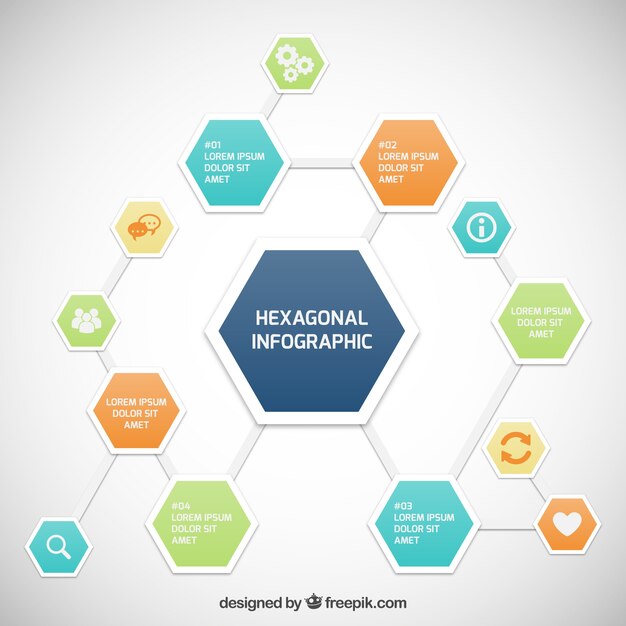 #01
LOREM IPSUM
DOLOR SIT
AMET

#02
LOREM IPSUM
DOLOR SIT
AMET

HEXAGONAL
INFOGRAPHIC

LOREM IPSUM
DOLOR SIT
AMET

LOREM IPSUM
DOLOR SIT
AMET

#04
LOREM IPSUM
DOLOR SIT
AMET

#03
LOREM IPSUM
DOLOR SIT
AMET

designed by freepik.com