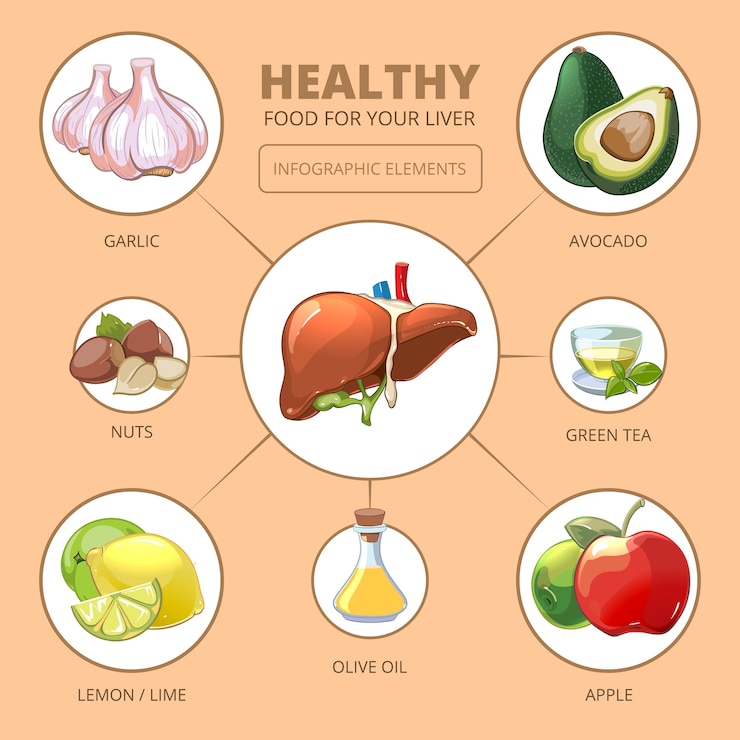 HEALTHY
FOOD FOR YOUR LIVER

INFOGRAPHIC ELEMENTS

GARLIC

AVOCADO

NUTS

GREEN TEA

LEMON / LIME

OLIVE OIL

APPLE