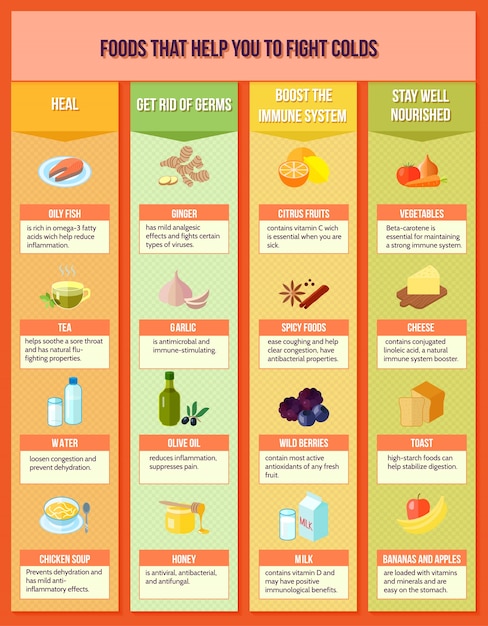 FOODS THAT HELP YOU TO FIGHT COLDS

HEAL

OILY FISH
is rich in omega-3 fatty acids wich help reduce inflammation.

TEA
helps soothe a sore throat and has natural flu-fighting properties.

WATER
loosen congestion and prevent dehydration.

CHICKEN SOUP
Prevents dehydration and has mild anti-inflammatory effects.

GET RID OF GERMS

GINGER
has mild analgesic effects and fights certain types of viruses.

GARLIC
is antimicrobal and immune-stimulating.

OLIVE OIL
reduces inflammation, suppresses pain.

HONEY
is antiviral, antibacterial, and antifungal.

BOOST THE IMMUNE SYSTEM

CITRUS FRUITS
contains vitamin C wich is essential when you are sick.

SPICY FOODS
ease coughing and help clear congestion, have antibacterial properties.

WILD BERRIES
contain most active antioxidants of any fresh fruit.

MILK
MILK
contains vitamin D and may have positive immunological benefits.

STAY WELL NOURISHED

VEGETABLES
Beta-carotene is essential for maintaining a strong immune system.

CHEESE
contains conjugated linoleic acid, a natural immune system booster.

TOAST
high-starch foods can help stabilize digestion.

BANANAS AND APPLES
are loaded with vitamins and minerals and are easy on the stomach.