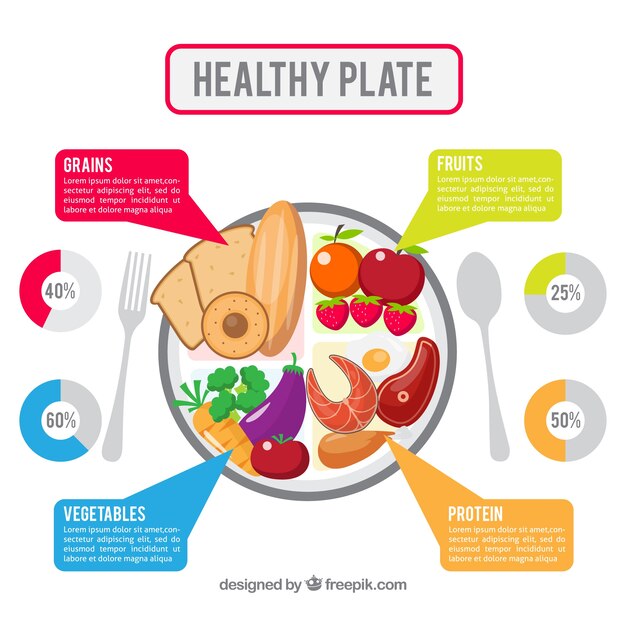 HEALTHY PLATE

GRAINS
Lorem ipsum dolor sit amet,consectetur adipiscing elit, sed do eiusmod tempor incididunt ut labore et dolore magna aliqua

FRUITS
Lorem ipsum dolor sit amet,consectetur adipiscing elit, sed do eiusmod tempor incididunt ut labore et dolore magna aliqua

40%

25%

60%

50%

VEGETABLES
Lorem ipsum dolor sit amet,consectetur adipiscing elit, sed do eiusmod tempor incididunt ut labore et dolore magna aliqua

PROTEIN
Lorem ipsum dolor sit amet,consectetur adipiscing elit, sed do eiusmod tempor incididunt ut labore et dolore magna aliqua

designed by freepik.com