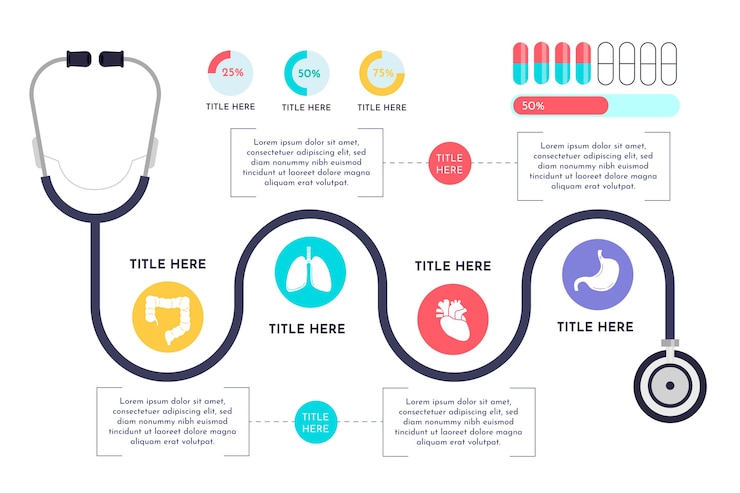 25%
TITLE HERE

50%
TITLE HERE

75%
TITLE HERE

50%

Lorem ipsum dolor sit amet, consectetuer adipiscing elit, sed diam nonummy nibh euismod tincidunt ut laoreet dolore magna aliquam erat volutpat.

TITLE HERE

Lorem ipsum dolor sit amet, consectetuer adipiscing elit, sed diam nonummy nibh euismod tincidunt ut laoreet dolore magna aliquam erat volutpat.

TITLE HERE

TITLE HERE

TITLE HERE

TITLE HERE

Lorem ipsum dolor sit amet, consectetuer adipiscing elit, sed diam nonummy nibh euismod tincidunt ut laoreet dolore magna aliquam erat volutpat.

TITLE HERE

Lorem ipsum dolor sit amet, consectetuer adipiscing elit, sed diam nonummy nibh euismod tincidunt ut laoreet dolore magna aliquam erat volutpat.