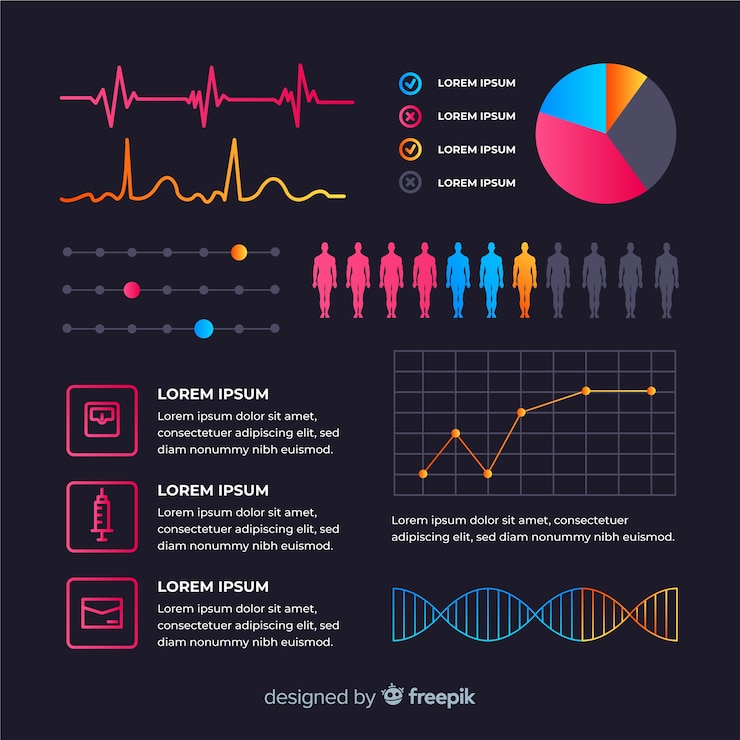 LOREM IPSUM
LOREM IPSUM
LOREM IPSUM
LOREM IPSUM

LOREM IPSUM
Lorem ipsum dolor sit amet, consectetuer adipiscing elit, sed diam nonummy nibh euismod.

LOREM IPSUM
Lorem ipsum dolor sit amet, consectetuer adipiscing elit, sed diam nonummy nibh euismod.

LOREM IPSUM
Lorem ipsum dolor sit amet, consectetuer adipiscing elit, sed diam nonummy nibh euismod.

Lorem ipsum dolor sit amet, consectetuer adipiscing elit, sed diam nonummy nibh euismod.

designed by freepik