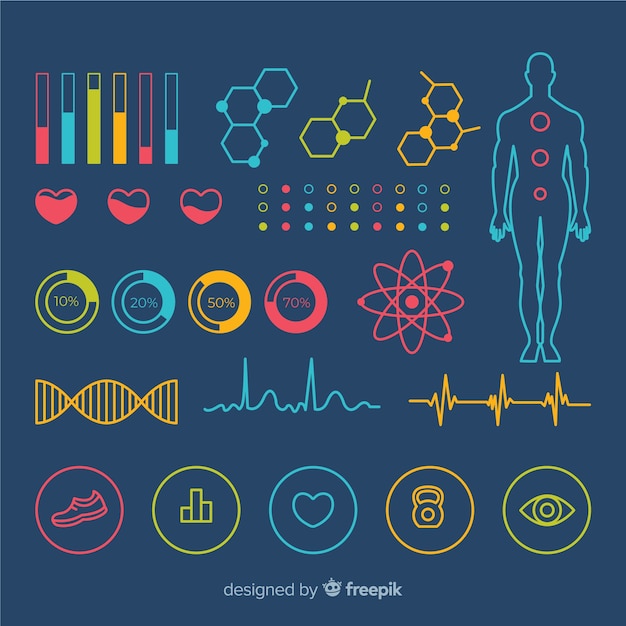 10%
20%
50%
70%

designed by freepik