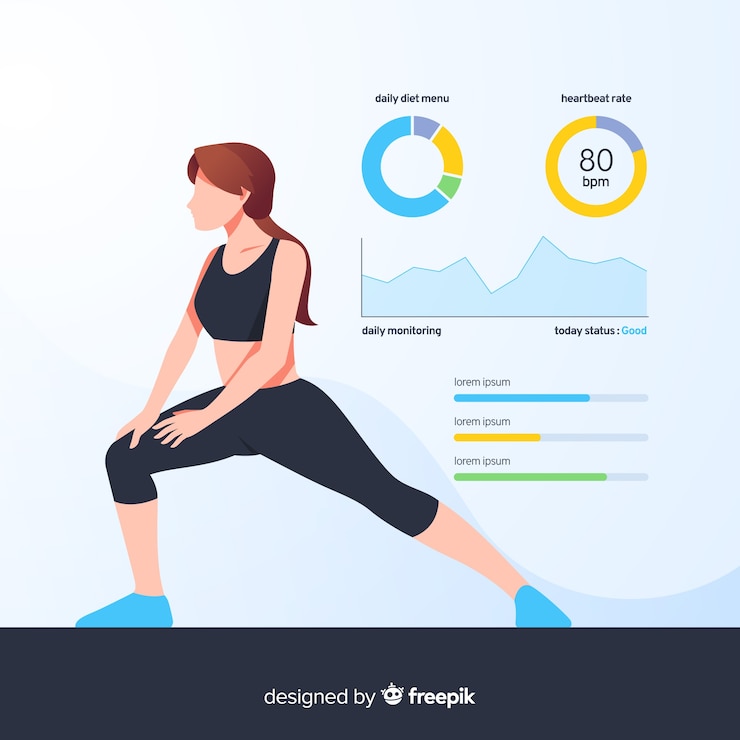 daily diet menu

heartbeat rate

80
bpm

daily monitoring

today status : Good

lorem ipsum

lorem ipsum

lorem ipsum

designed by freepik