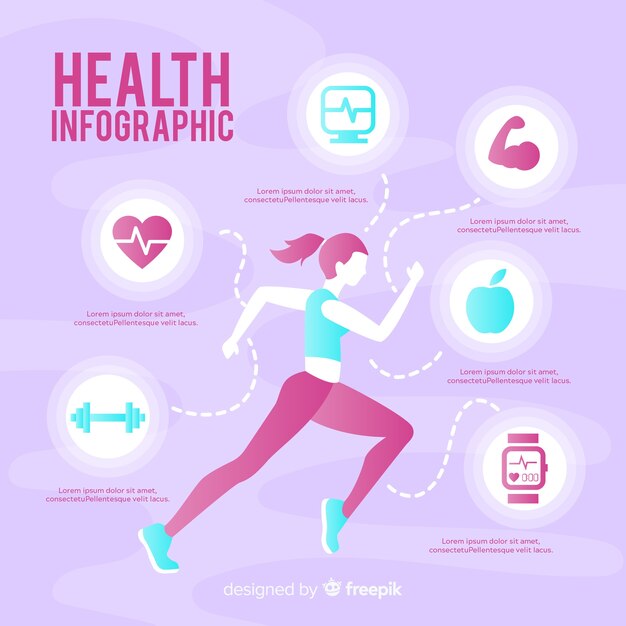 HEALTH
INFOGRAPHIC

Lorem ipsum dolor sit amet, consectetuPellentesque velit lacus.

Lorem ipsum dolor sit amet, consectetuPellentesque velit lacus.

Lorem ipsum dolor sit amet, consectetuPellentesque velit lacus.

Lorem ipsum dolor sit amet, consectetuPellentesque velit lacus.

Lorem ipsum dolor sit amet, consectetuPellentesque velit lacus.

Lorem ipsum dolor sit amet, consectetuPellentesque velit lacus.

designed by freepik