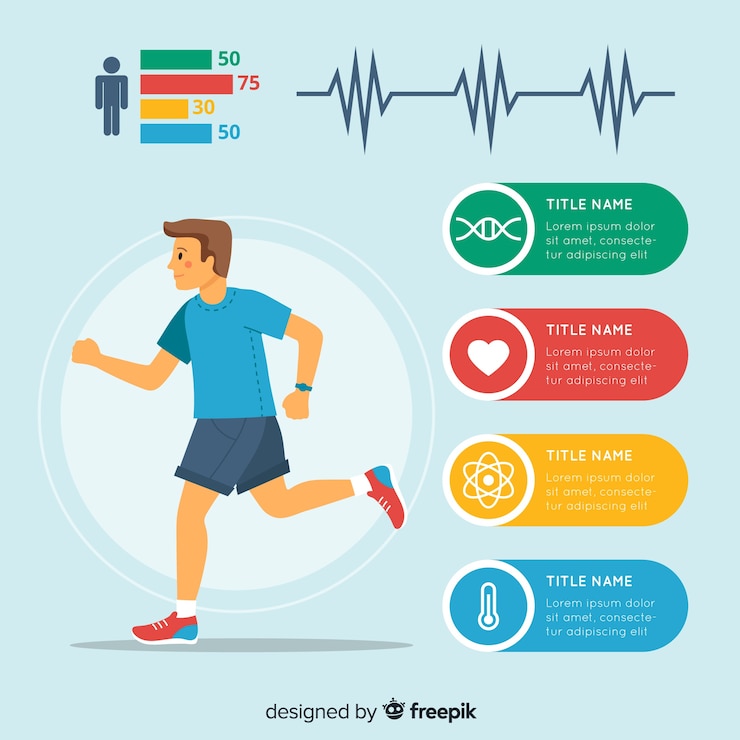 50
75
30
50

TITLE NAME
Lorem ipsum dolor sit amet, consectetur adipiscing elit

TITLE NAME
Lorem ipsum dolor sit amet, consectetur adipiscing elit

TITLE NAME
Lorem ipsum dolor sit amet, consectetur adipiscing elit

TITLE NAME
Lorem ipsum dolor sit amet, consectetur adipiscing elit

designed by freepik