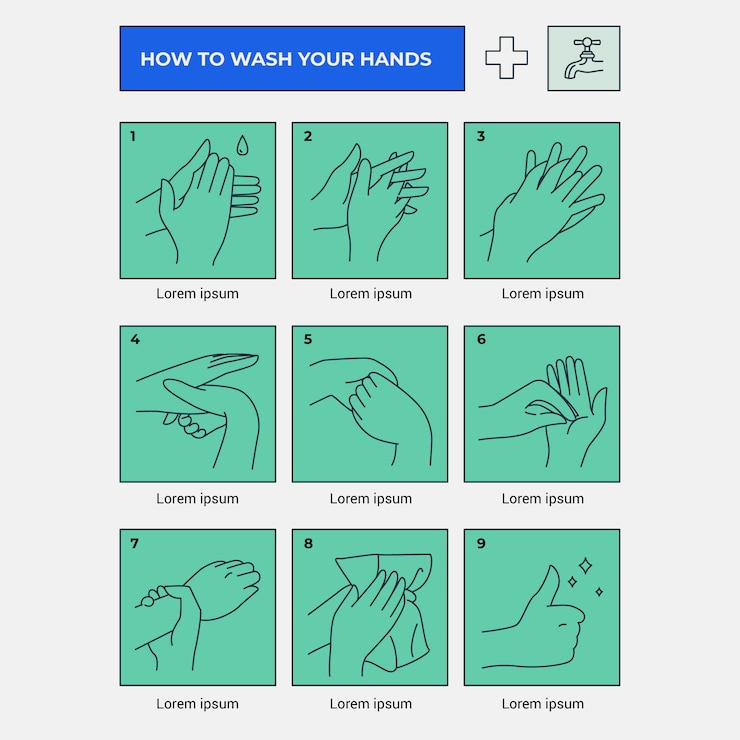 HOW TO WASH YOUR HANDS

1
Lorem ipsum

2
Lorem ipsum

3
Lorem ipsum

4
Lorem ipsum

5
Lorem ipsum

6
Lorem ipsum

7
Lorem ipsum

8
Lorem ipsum

9
Lorem ipsum