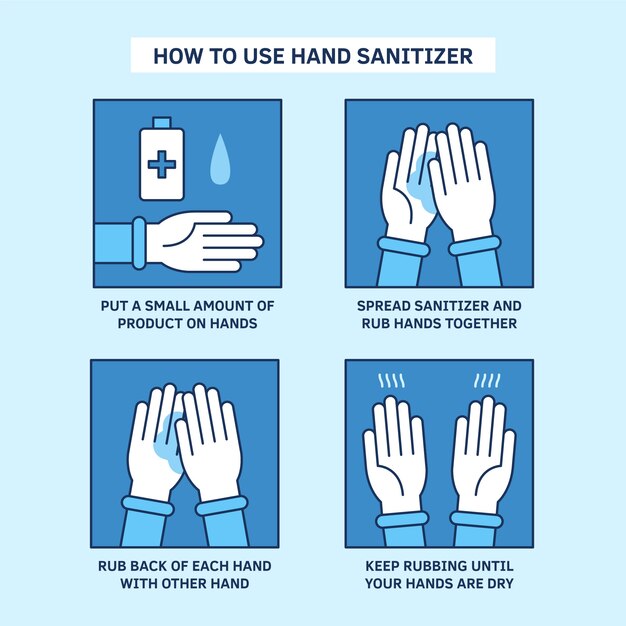 HOW TO USE HAND SANITIZER

PUT A SMALL AMOUNT OF PRODUCT ON HANDS

SPREAD SANITIZER AND RUB HANDS TOGETHER

RUB BACK OF EACH HAND WITH OTHER HAND

KEEP RUBBING UNTIL YOUR HANDS ARE DRY