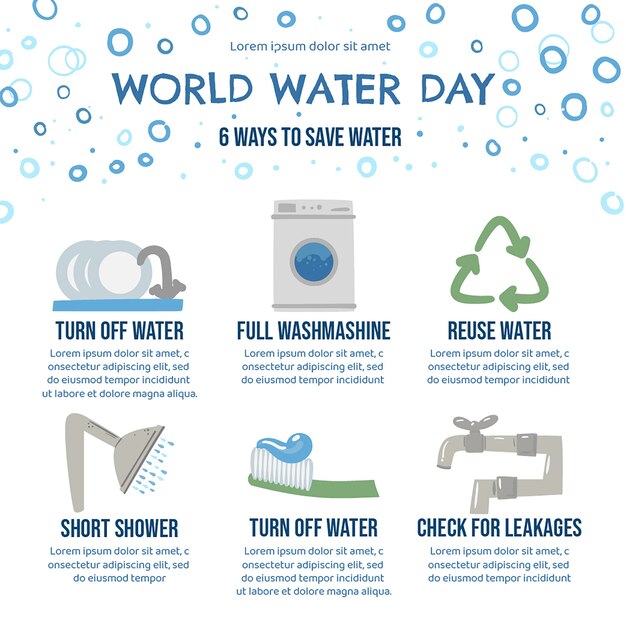 Lorem ipsum dolor sit amet

WORLD WATER DAY

6 WAYS TO SAVE WATER

TURN OFF WATER

Lorem ipsum dolor sit amet, c onsectetur adipiscing elit, sed do eiusmod tempor incididunt ut labore et dolore magna aliqua.

FULL WASHMASHINE

Lorem ipsum dolor sit amet, c onsectetur adipiscing elit, sed do eiusmod tempor incididunt

REUSE WATER

Lorem ipsum dolor sit amet, c onsectetur adipiscing elit, sed do eiusmod tempor incididunt

SHORT SHOWER

Lorem ipsum dolor sit amet, c onsectetur adipiscing elit, sed do eiusmod tempor

TURN OFF WATER

Lorem ipsum dolor sit amet, c onsectetur adipiscing elit, sed do eiusmod tempor incididunt ut labore et dolore magna aliqua.

CHECK FOR LEAKAGES

Lorem ipsum dolor sit amet, c onsectetur adipiscing elit, sed do eiusmod tempor incididunt