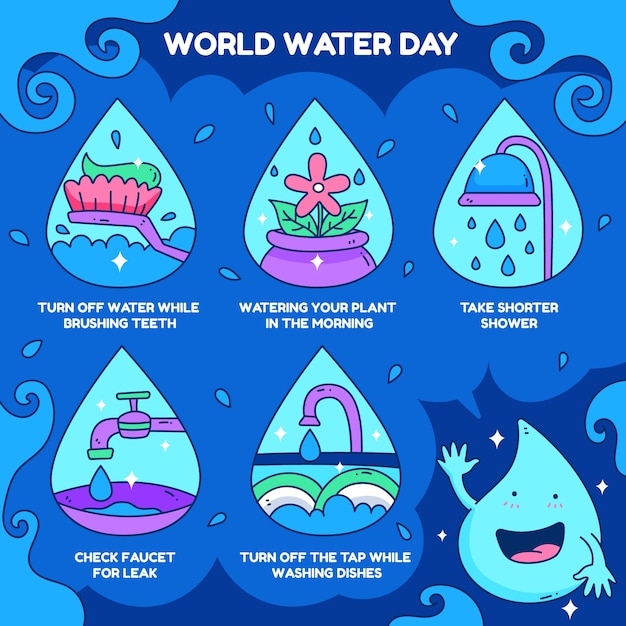 WORLD WATER DAY

TURN OFF WATER WHILE BRUSHING TEETH

WATERING YOUR PLANT IN THE MORNING

TAKE SHORTER SHOWER

CHECK FAUCET FOR LEAK

TURN OFF THE TAP WHILE WASHING DISHES