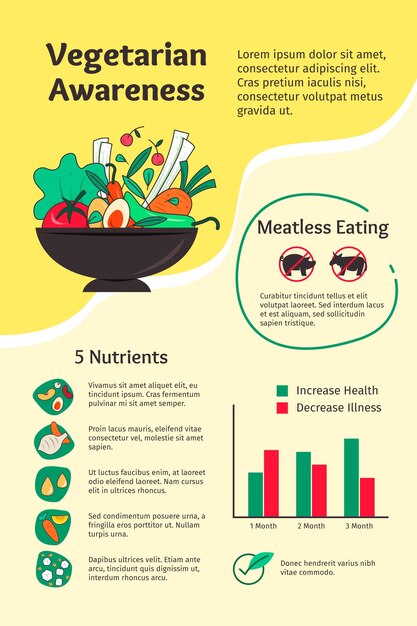 Vegetarian Awareness

Lorem ipsum dolor sit amet, consectetur adipiscing elit. Cras pretium iaculis nisi, consectetur volutpat metus gravida ut.

Meatless Eating

Curabitur tincidunt tellus et elit volutpat laoreet. Sed interdum lacus et est aliquam, sed sollicitudin sapien tristique.

5 Nutrients

Vivamus sit amet aliquet elit, eu tincidunt ipsum. Cras fermentum pulvinar mi sit amet semper.

Proin lacus mauris, eleifend vitae consectetur vel, molestie sit amet sapien.

Ut luctus faucibus enim, at laoreet odio eleifend laoreet. Nam cursus elit in ultrices rhoncus.

Sed condimentum posuere urna, a fringilla eros porttitor ut. Nullam turpis urna.

Dapibus ultrices velit. Etiam ante arcu, tincidunt quis dignissim ut, interdum rhoncus arcu.

Increase Health
Decrease Illness

1 Month
2 Month
3 Month

Donec hendrerit varius nibh vitae commodo.