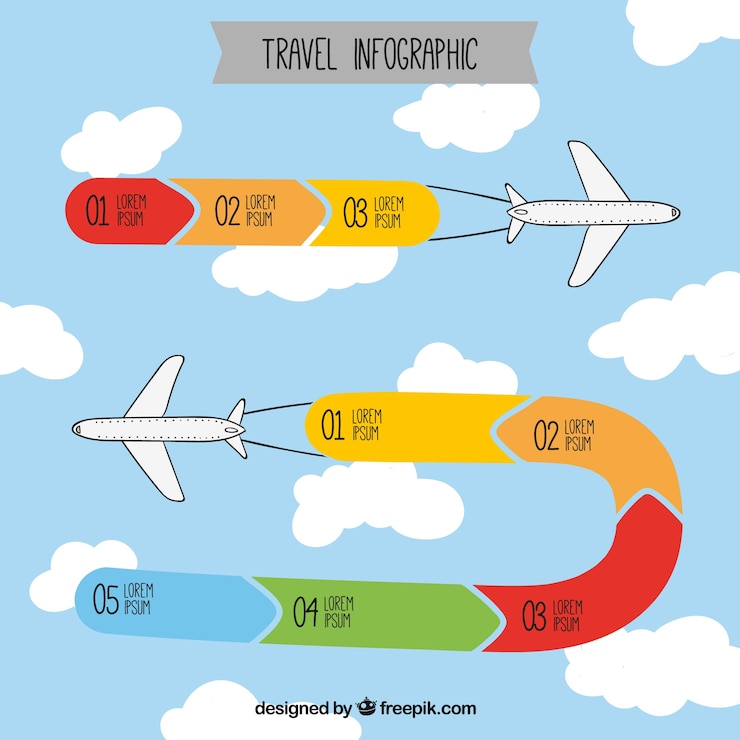 TRAVEL INFOGRAPHIC

01 LOREM IPSUM

02 LOREM IPSUM

03 LOREM IPSUM

01 LOREM IPSUM

02 LOREM IPSUM

03 LOREM IPSUM

04 LOREM IPSUM

05 LOREM IPSUM

designed by freepik.com