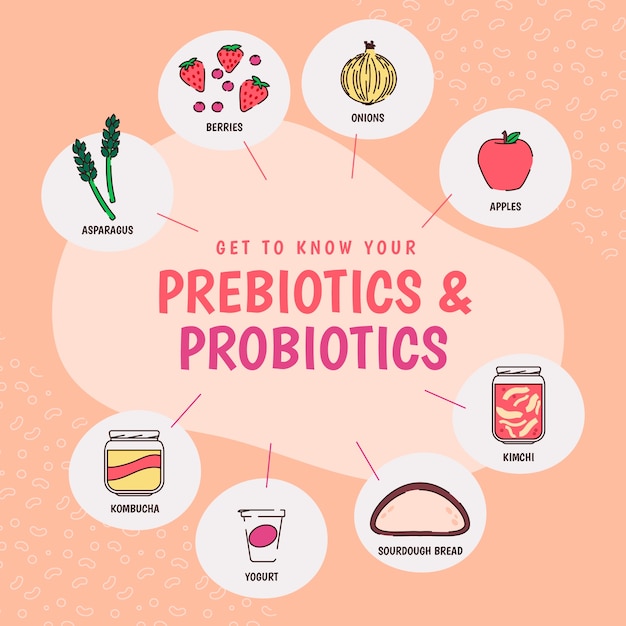 BERRIES

ONIONS

ASPARAGUS

APPLES

GET TO KNOW YOUR

PREBIOTICS & PROBIOTICS

KIMCHI

KOMBUCHA

YOGURT

SOURDOUGH BREAD