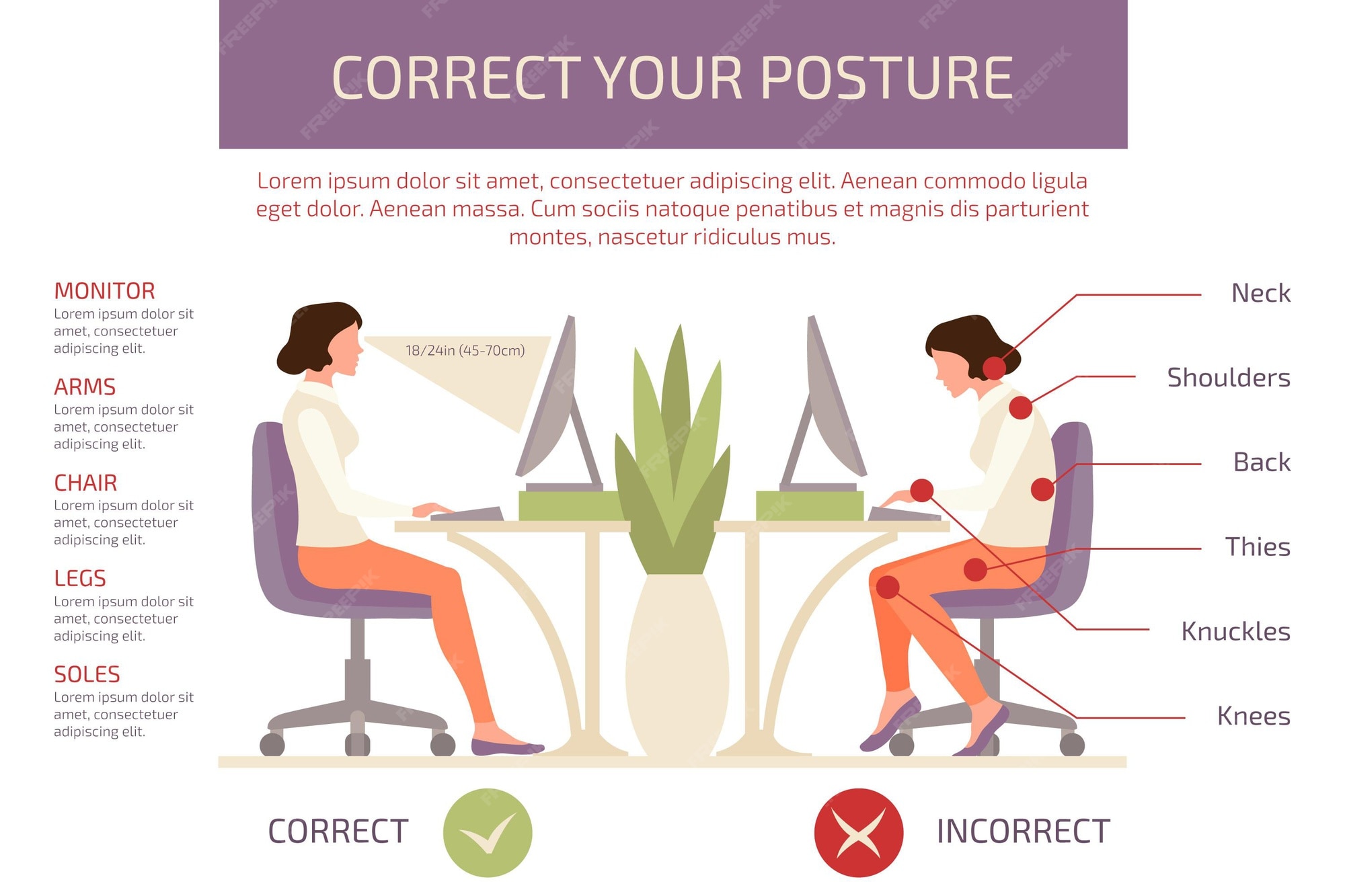 CORRECT YOUR POSTURE

Lorem ipsum dolor sit amet, consectetuer adipiscing elit. Aenean commodo ligula eget dolor. Aenean massa. Cum sociis natoque penatibus et magnis dis parturient montes, nascetur ridiculus mus.

MONITOR
Lorem ipsum dolor sit amet, consectetuer adipiscing elit.

ARMS
Lorem ipsum dolor sit amet, consectetuer adipiscing elit.

CHAIR
Lorem ipsum dolor sit amet, consectetuer adipiscing elit.

LEGS
Lorem ipsum dolor sit amet, consectetuer adipiscing elit.

SOLES
Lorem ipsum dolor sit amet, consectetuer adipiscing elit.

18/24in (45-70cm)

Neck
Shoulders
Back
Thies
Knuckles
Knees

CORRECT

INCORRECT

FREEPIK