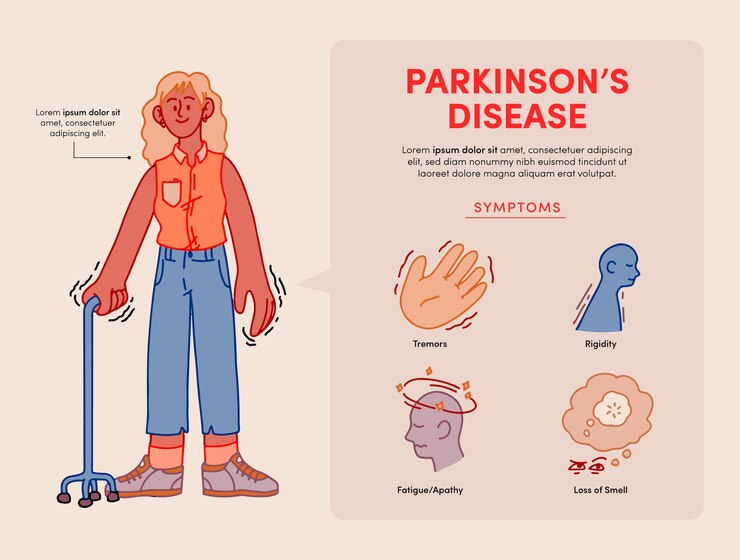 Lorem ipsum dolor sit amet, consectetuer adipiscing elit.

PARKINSON'S DISEASE

Lorem ipsum dolor sit amet, consectetuer adipiscing elit, sed diam nonummy nibh euismod tincidunt ut laoreet dolore magna aliquam erat volutpat.

SYMPTOMS

Tremors

Rigidity

Fatigue/Apathy

Loss of Smell