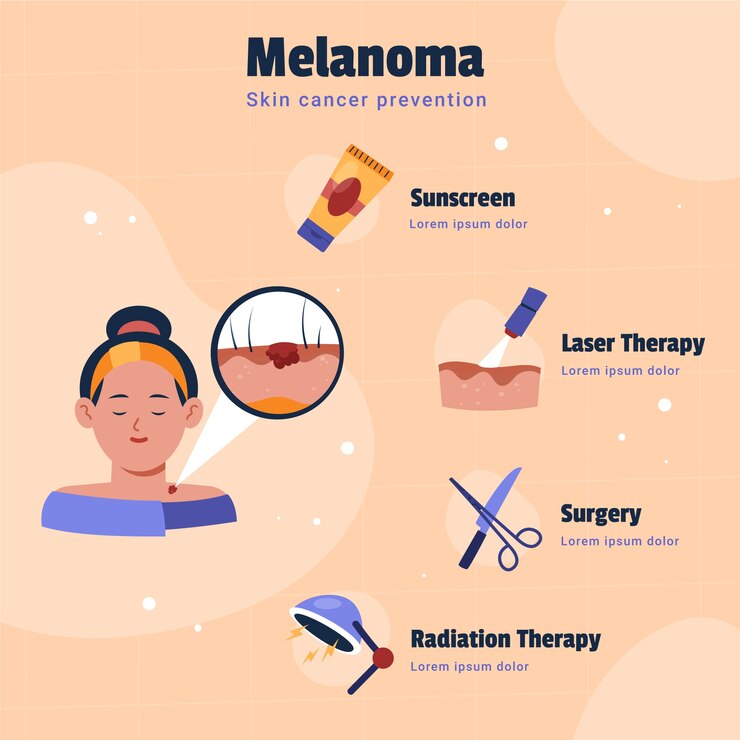 Melanoma
Skin cancer prevention

Sunscreen
Lorem ipsum dolor

Laser Therapy
Lorem ipsum dolor

Surgery
Lorem ipsum dolor

Radiation Therapy
Lorem ipsum dolor