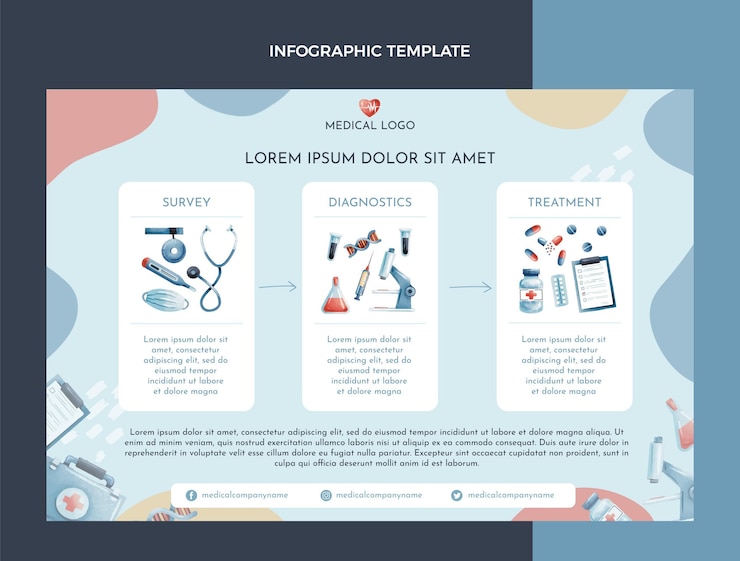 INFOGRAPHIC TEMPLATE

MEDICAL LOGO

LOREM IPSUM DOLOR SIT AMET

SURVEY

Lorem ipsum dolor sit amet, consectetur adipiscing elit, sed do eiusmod tempor incididunt ut labore et dolore magna

DIAGNOSTICS

Lorem ipsum dolor sit amet, consectetur adipiscing elit, sed do eiusmod tempor incididunt ut labore et dolore magna

TREATMENT

Lorem ipsum dolor sit amet, consectetur adipiscing elit, sed do eiusmod tempor incididunt ut labore et dolore magna

Lorem ipsum dolor sit amet, consectetur adipiscing elit, sed do eiusmod tempor incididunt ut labore et dolore magna aliqua. Ut enim ad minim veniam, quis nostrud exercitation ullamco laboris nisi ut aliquip ex ea commodo consequat. Duis aute irure dolor in reprehenderit in voluptate velit esse cillum dolore eu fugiat nulla pariatur. Excepteur sint occaecat cupidatat non proident, sunt in culpa qui officia deserunt mollit anim id est laborum.

medicalcompanyname medicalcompanyname medicalcompanyname