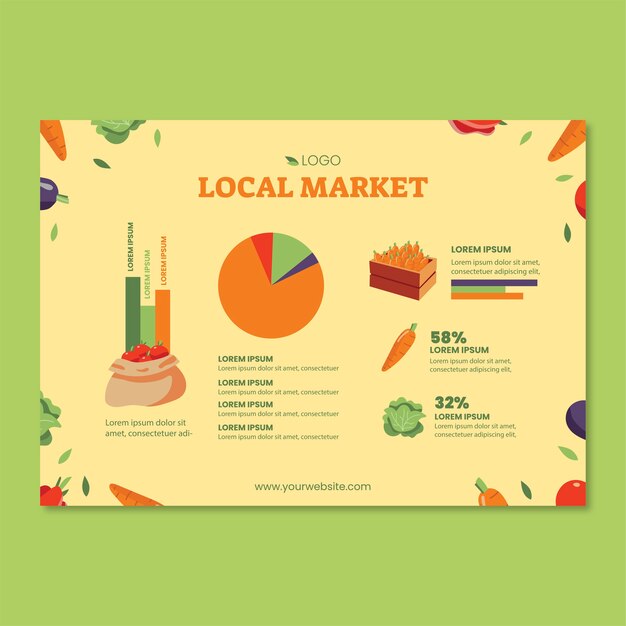 LOGO

LOCAL MARKET

LOREM IPSUM
LOREM IPSUM
LOREM IPSUM

Lorem ipsum dolor sit amet, consectetuer adi-

LOREM IPSUM
Lorem ipsum dolor sit amet, consectetuer

LOREM IPSUM
Lorem ipsum dolor sit amet, consectetuer

LOREM IPSUM
Lorem ipsum dolor sit amet, consectetuer

LOREM IPSUM
Lorem ipsum dolor sit amet, consectetuer

LOREM IPSUM
Lorem ipsum dolor sit amet, consectetuer adipiscing elit,

58%
LOREM IPSUM
Lorem ipsum dolor sit amet, consectetuer adipiscing elit,

32%
LOREM IPSUM
Lorem ipsum dolor sit amet, consectetuer adipiscing elit,

www.yourwebsite.com