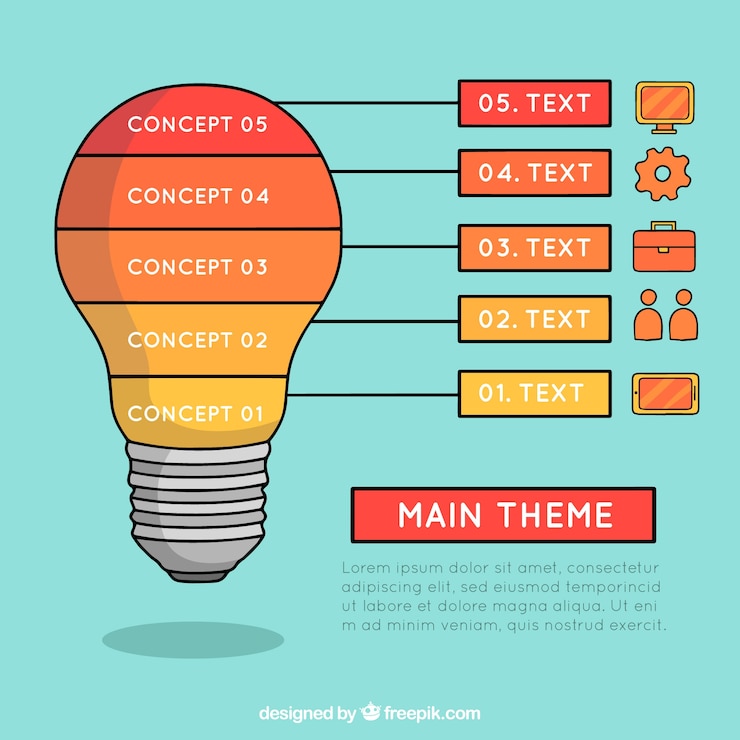 CONCEPT 05
CONCEPT 04
CONCEPT 03
CONCEPT 02
CONCEPT 01

05. TEXT
04. TEXT
03. TEXT
02. TEXT
01. TEXT

MAIN THEME

Lorem ipsum dolor sit amet, consectetur adipiscing elit, sed eiusmod temporincid ut labore et dolore magna aliqua. Ut eni m ad minim veniam, quis nostrud exercit.

designed by freepik.com