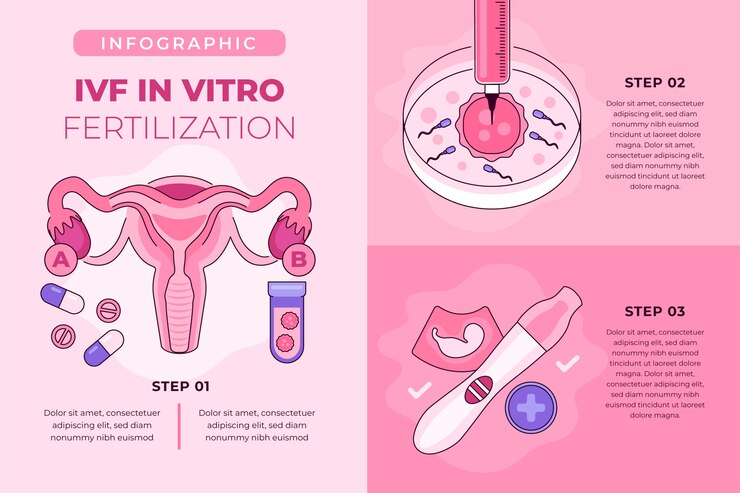 INFOGRAPHIC

IVF IN VITRO FERTILIZATION

A

B

STEP 01

Dolor sit amet, consectetuer adipiscing elit, sed diam nonummy nibh euismod

Dolor sit amet, consectetuer adipiscing elit, sed diam nonummy nibh euismod

STEP 02

Dolor sit amet, consectetuer adipiscing elit, sed diam nonummy nibh euismod tincidunt ut laoreet dolore magna. Dolor sit amet, consectetuer adipiscing elit, sed diam nonummy nibh euismod tincidunt ut laoreet dolore magna.

STEP 03

Dolor sit amet, consectetuer adipiscing elit, sed diam nonummy nibh euismod tincidunt ut laoreet dolore magna. Dolor sit amet, consectetuer adipiscing elit, sed diam nonummy nibh euismod tincidunt ut laoreet dolore magna.