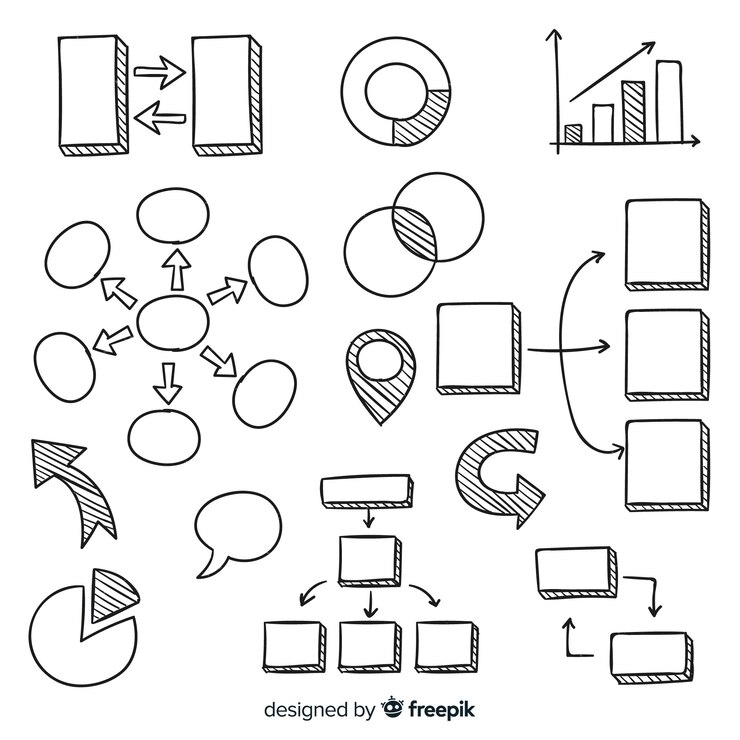 designed by freepik