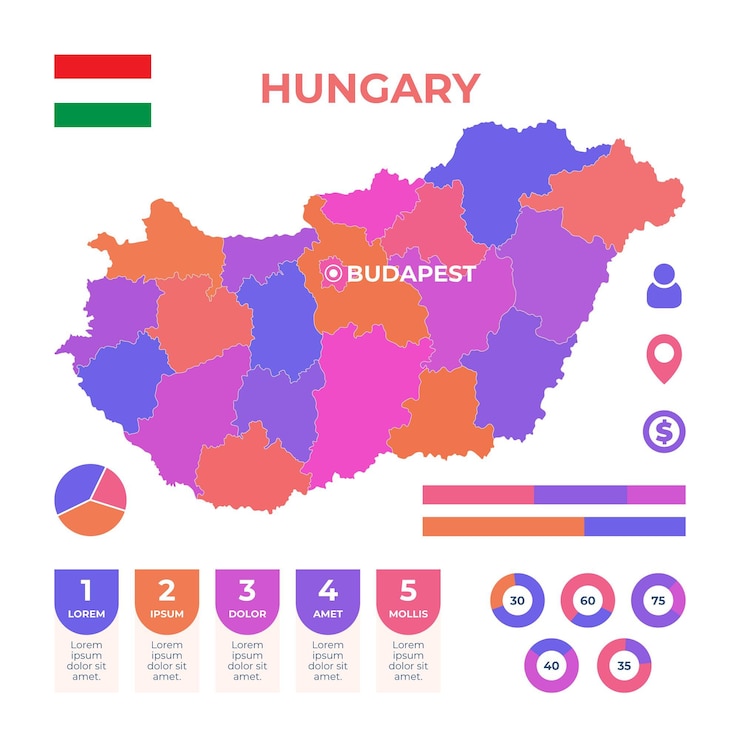 HUNGARY

BUDAPEST

1
LOREM
Lorem ipsum dolor sit amet.

2
IPSUM
Lorem ipsum dolor sit amet.

3
DOLOR
Lorem ipsum dolor sit amet.

4
AMET
Lorem ipsum dolor sit amet.

5
MOLLIS
Lorem ipsum dolor sit amet.

30
60
75
40
35