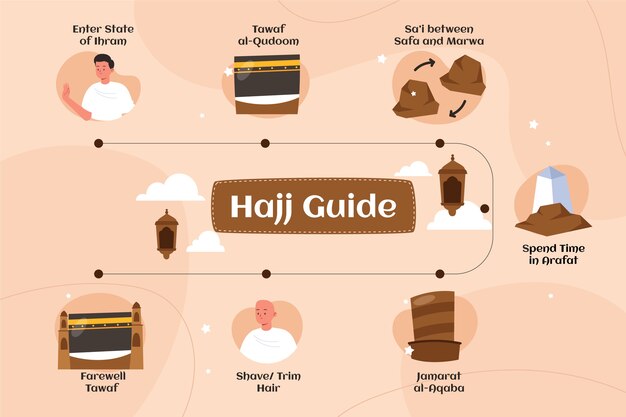 Enter State of Ihram

Tawaf al-Qudoom

Sa'i between Safa and Marwa

Hajj Guide

Spend Time in Arafat

Farewell Tawaf

Shave/ Trim Hair

Jamarat al-Aqaba