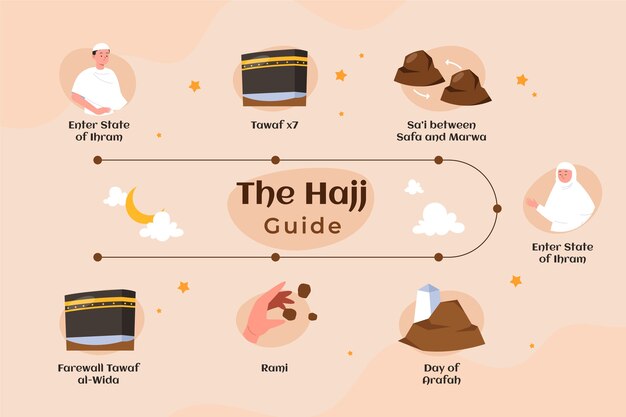 Enter State of Ihram

Tawaf x7

Sa'i between Safa and Marwa

The Hajj Guide

Enter State of Ihram

Farewall Tawaf al-Wida

Rami

Day of Arafah