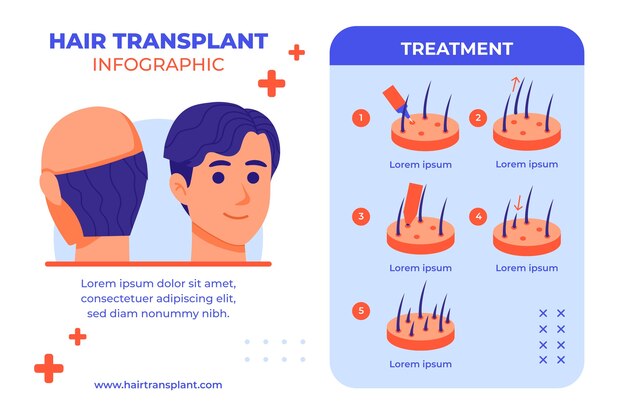 HAIR TRANSPLANT
INFOGRAPHIC

Lorem ipsum dolor sit amet, consectetuer adipiscing elit, sed diam nonummy nibh.

www.hairtransplant.com

TREATMENT

1
Lorem ipsum

2
Lorem ipsum

3
Lorem ipsum

4
Lorem ipsum

5
Lorem ipsum