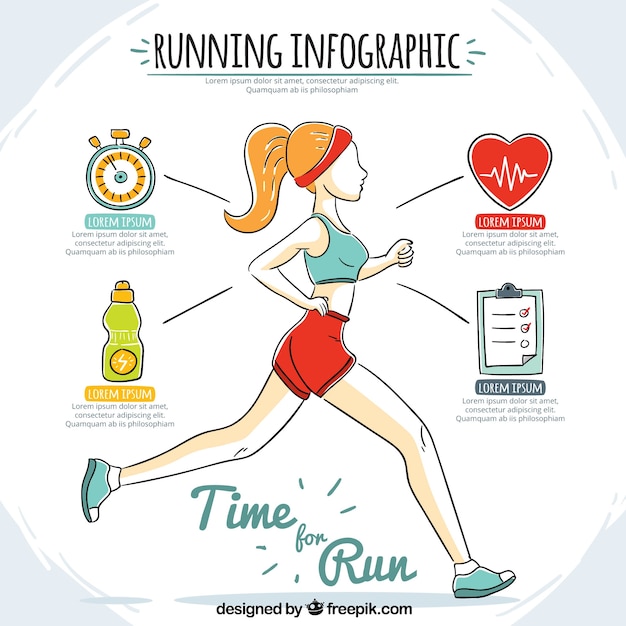 RUNNING INFOGRAPHIC

Lorem ipsum dolor sit amet, consectetur adipiscing elit. Quamquam ab iis philosophiam

LOREM IPSUM

Lorem ipsum dolor sit amet, consectetur adipiscing elit. Quamquam ab iis philosophiam

LOREM IPSUM

Lorem ipsum dolor sit amet, consectetur adipiscing elit. Quamquam ab iis philosophiam

LOREM IPSUM

Lorem ipsum dolor sit amet, consectetur adipiscing elit. Quamquam ab iis philosophiam

LOREM IPSUM

Lorem ipsum dolor sit amet, consectetur adipiscing elit. Quamquam ab iis philosophiam

Time for Run

designed by freepik.com