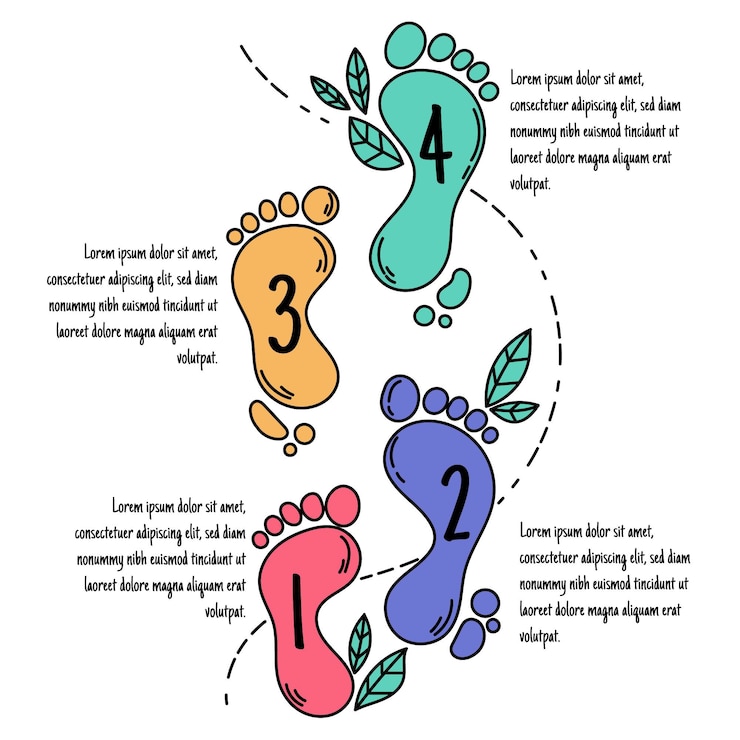 4

Lorem ipsum dolor sit amet, consectetuer adipiscing elit, sed diam nonummy nibh euismod tincidunt ut laoreet dolore magna aliquam erat volutpat.

3

Lorem ipsum dolor sit amet, consectetuer adipiscing elit, sed diam nonummy nibh euismod tincidunt ut laoreet dolore magna aliquam erat volutpat.

2

Lorem ipsum dolor sit amet, consectetuer adipiscing elit, sed diam nonummy nibh euismod tincidunt ut laoreet dolore magna aliquam erat volutpat.

1

Lorem ipsum dolor sit amet, consectetuer adipiscing elit, sed diam nonummy nibh euismod tincidunt ut laoreet dolore magna aliquam erat volutpat.