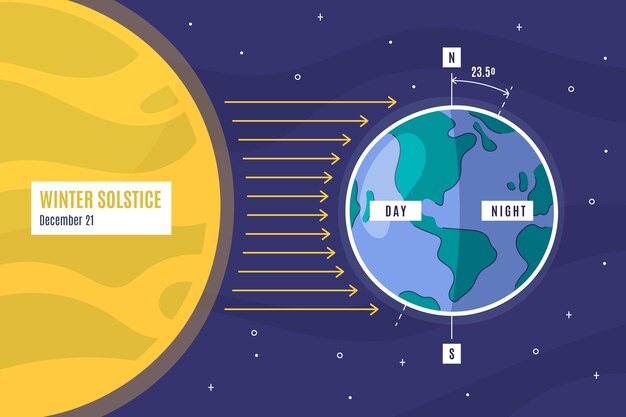 WINTER SOLSTICE
December 21

N
23.5º
DAY
NIGHT
S