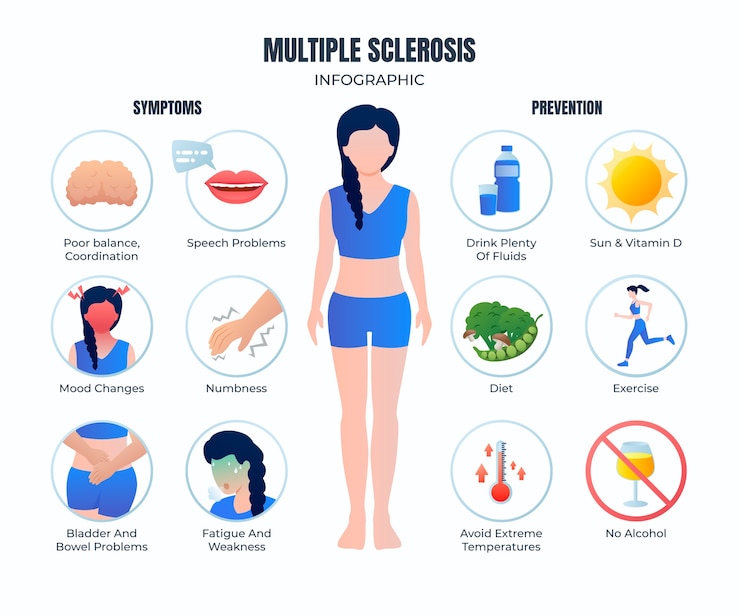 MULTIPLE SCLEROSIS
INFOGRAPHIC

SYMPTOMS

Poor balance, Coordination

Speech Problems

Mood Changes

Numbness

Bladder And Bowel Problems

Fatigue And Weakness

PREVENTION

Drink Plenty Of Fluids

Sun & Vitamin D

Diet

Exercise

Avoid Extreme Temperatures

No Alcohol