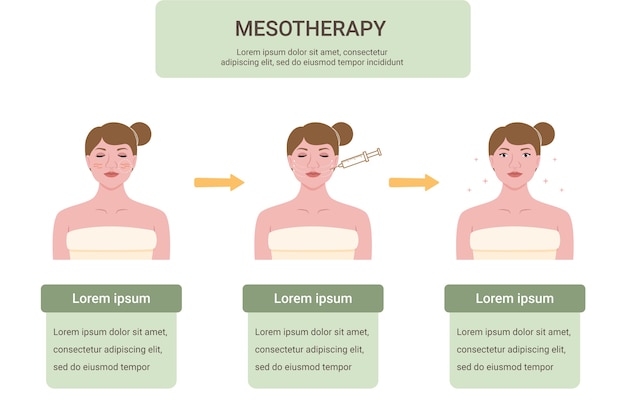 MESOTHERAPY

Lorem ipsum dolor sit amet, consectetur adipiscing elit, sed do eiusmod tempor incididunt

Lorem ipsum

Lorem ipsum dolor sit amet, consectetur adipiscing elit, sed do eiusmod tempor

Lorem ipsum

Lorem ipsum dolor sit amet, consectetur adipiscing elit, sed do eiusmod tempor

Lorem ipsum

Lorem ipsum dolor sit amet, consectetur adipiscing elit, sed do eiusmod tempor