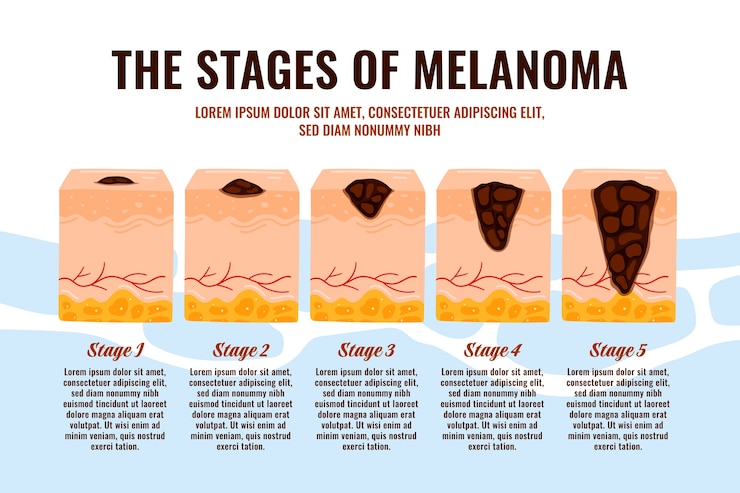 THE STAGES OF MELANOMA

LOREM IPSUM DOLOR SIT AMET, CONSECTETUER ADIPISCING ELIT, SED DIAM NONUMMY NIBH

Stage 1

Lorem ipsum dolor sit amet, consectetuer adipiscing elit, sed diam nonummy nibh euismod tincidunt ut laoreet dolore magna aliquam erat volutpat. Ut wisi enim ad minim veniam, quis nostrud exerci tation.

Stage 2

Lorem ipsum dolor sit amet, consectetuer adipiscing elit, sed diam nonummy nibh euismod tincidunt ut laoreet dolore magna aliquam erat volutpat. Ut wisi enim ad minim veniam, quis nostrud exerci tation.

Stage 3

Lorem ipsum dolor sit amet, consectetuer adipiscing elit, sed diam nonummy nibh euismod tincidunt ut laoreet dolore magna aliquam erat volutpat. Ut wisi enim ad minim veniam, quis nostrud exerci tation.

Stage 4

Lorem ipsum dolor sit amet, consectetuer adipiscing elit, sed diam nonummy nibh euismod tincidunt ut laoreet dolore magna aliquam erat volutpat. Ut wisi enim ad minim veniam, quis nostrud exerci tation.

Stage 5

Lorem ipsum dolor sit amet, consectetuer adipiscing elit, sed diam nonummy nibh euismod tincidunt ut laoreet dolore magna aliquam erat volutpat. Ut wisi enim ad minim veniam, quis nostrud exerci tation.