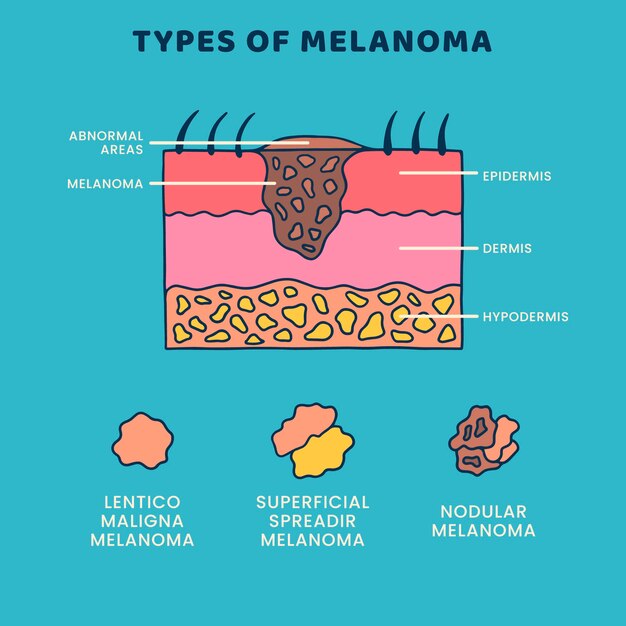 TYPES OF MELANOMA

ABNORMAL AREAS

MELANOMA

EPIDERMIS

DERMIS

HYPODERMIS

LENTICO MALIGNA MELANOMA

SUPERFICIAL SPREADIR MELANOMA

NODULAR MELANOMA