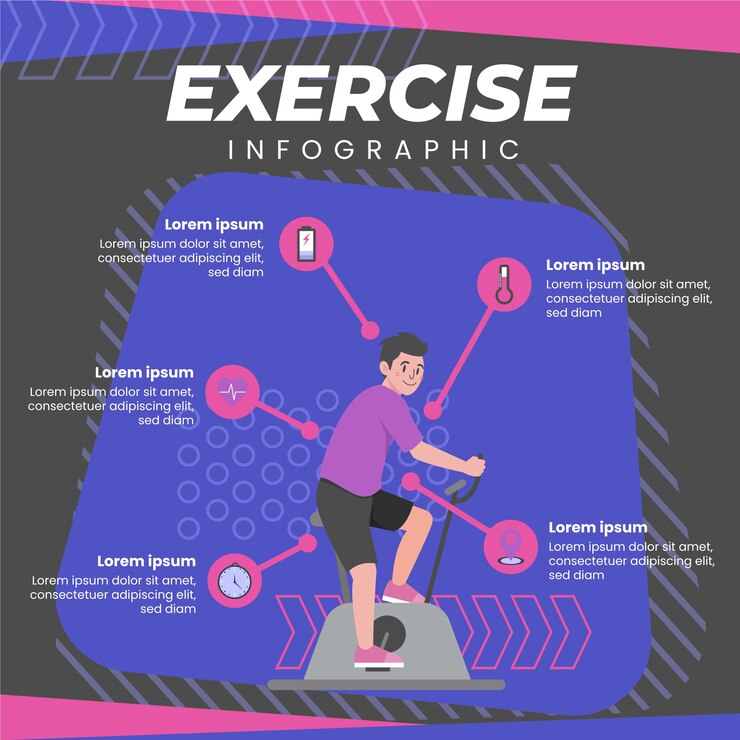 EXERCISE
INFOGRAPHIC

Lorem ipsum
Lorem ipsum dolor sit amet, consectetuer adipiscing elit, sed diam

Lorem ipsum
Lorem ipsum dolor sit amet, consectetuer adipiscing elit, sed diam

Lorem ipsum
Lorem ipsum dolor sit amet, consectetuer adipiscing elit, sed diam

Lorem ipsum
Lorem ipsum dolor sit amet, consectetuer adipiscing elit, sed diam

Lorem ipsum
Lorem ipsum dolor sit amet, consectetuer adipiscing elit, sed diam