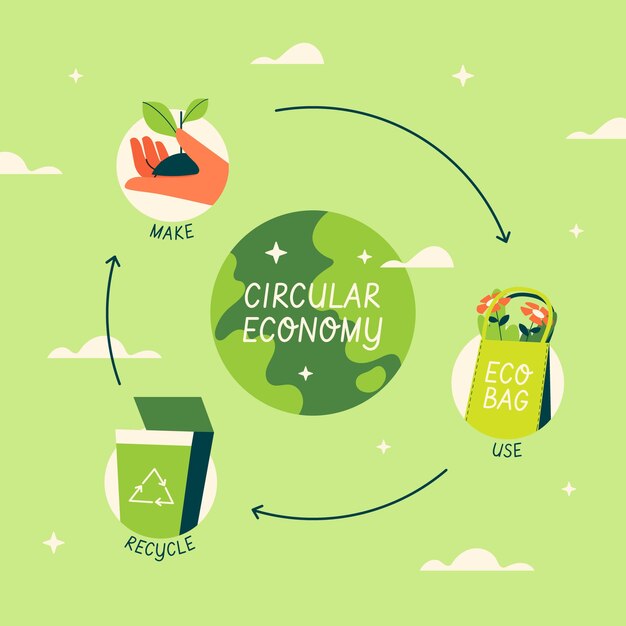 MAKE

CIRCULAR ECONOMY

ECO BAG

USE

RECYCLE