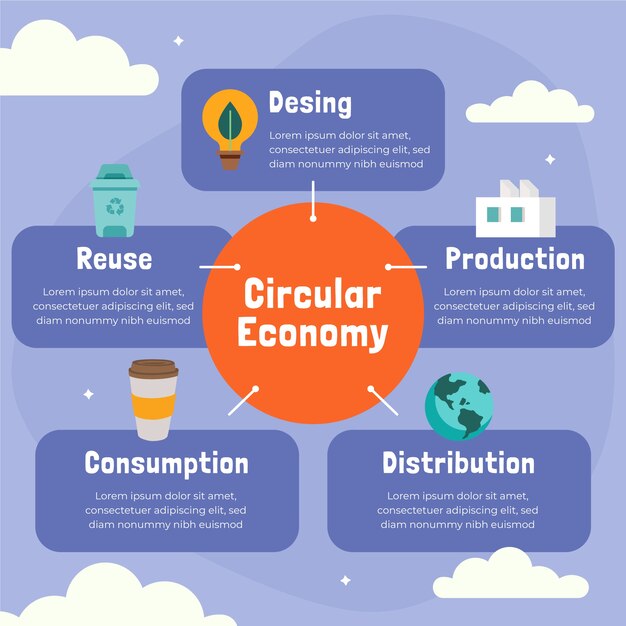 Desing
Lorem ipsum dolor sit amet, consectetuer adipiscing elit, sed diam nonummy nibh euismod

Reuse
Lorem ipsum dolor sit amet, consectetuer adipiscing elit, sed diam nonummy nibh euismod

Circular Economy

Production
Lorem ipsum dolor sit amet, consectetuer adipiscing elit, sed diam nonummy nibh euismod

Consumption
Lorem ipsum dolor sit amet, consectetuer adipiscing elit, sed diam nonummy nibh euismod

Distribution
Lorem ipsum dolor sit amet, consectetuer adipiscing elit, sed diam nonummy nibh euismod