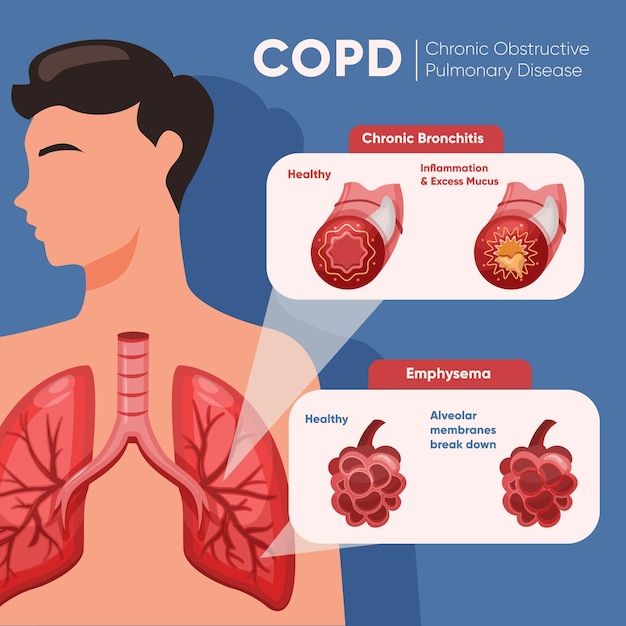 COPD
Chronic Obstructive Pulmonary Disease

Chronic Bronchitis

Healthy

Inflammation & Excess Mucus

Emphysema

Healthy

Alveolar membranes break down