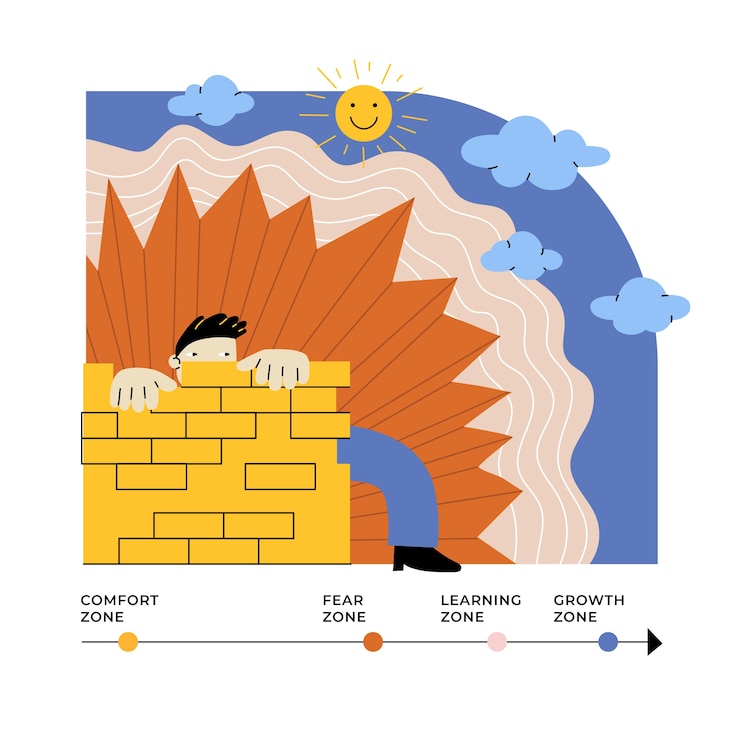 COMFORT ZONE

FEAR ZONE

LEARNING ZONE

GROWTH ZONE