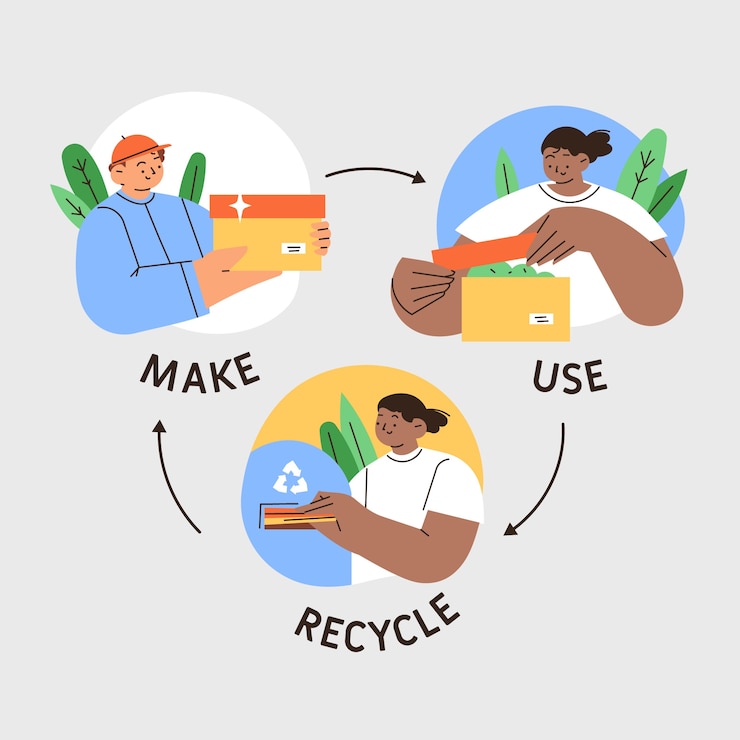 MAKE

USE

RECYCLE