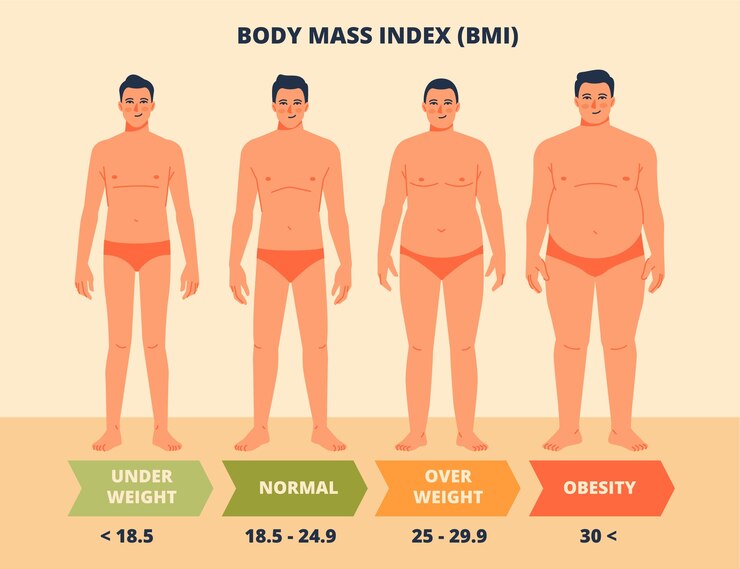 BODY MASS INDEX (BMI)

UNDER WEIGHT

< 18.5

NORMAL

18.5 - 24.9

OVER WEIGHT

25 - 29.9

OBESITY

30 <